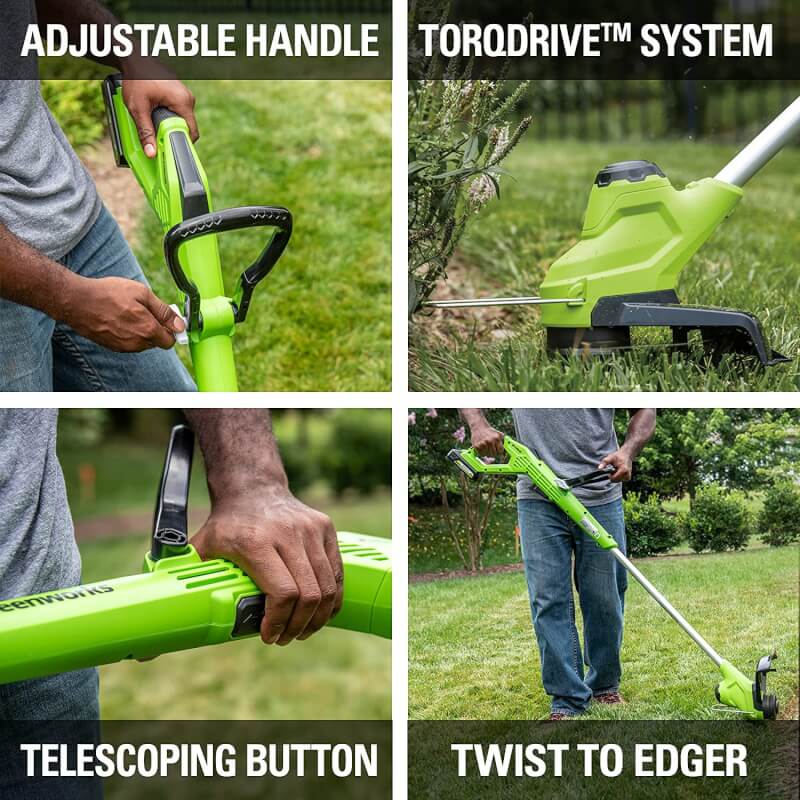 ADJUSTABLE HANDLE

TORQDRIVE™ SYSTEM

eenworks

TELESCOPING BUTTON

TWIST TO EDGER