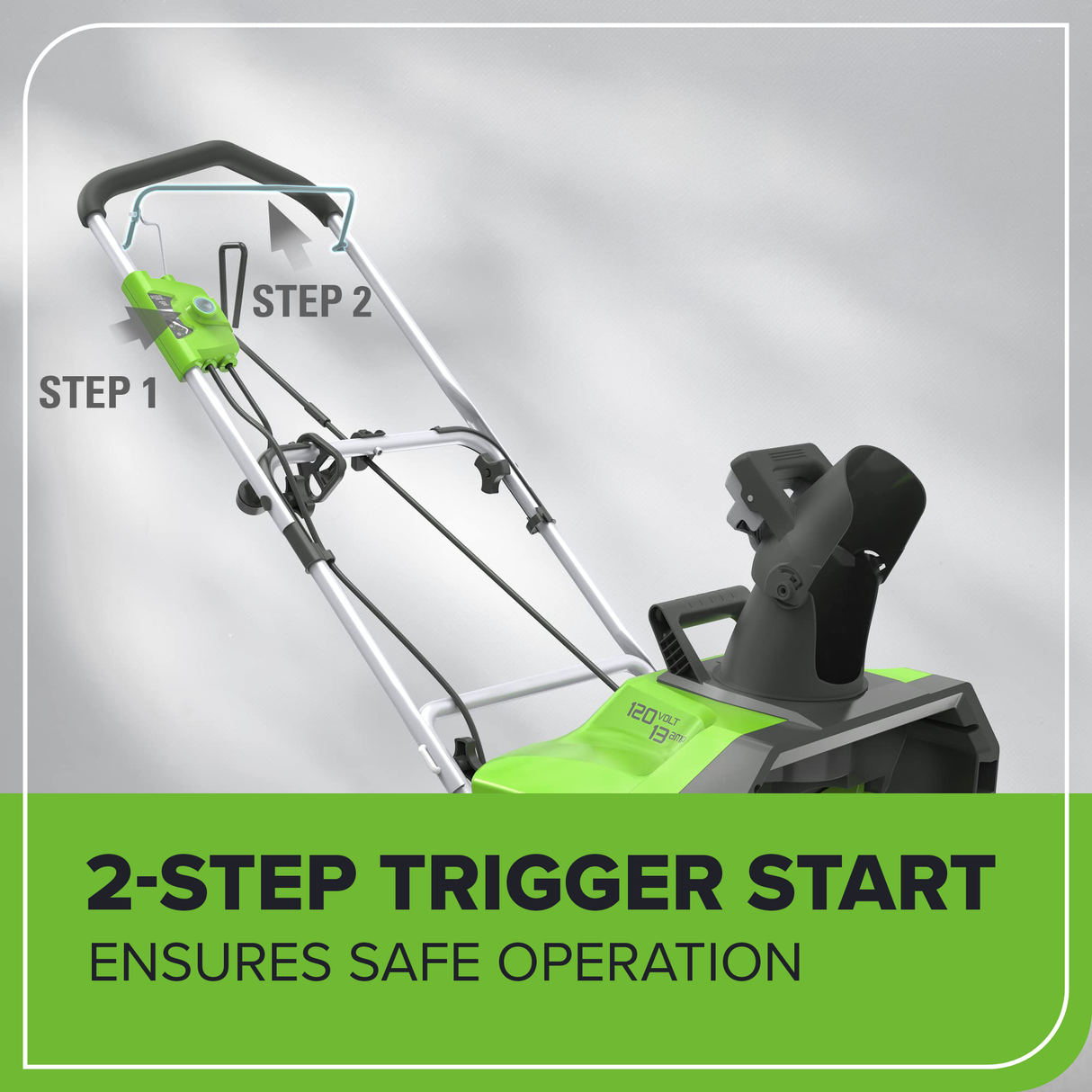 STEP 2

STEP 1

120 VOLT
13 amp

2-STEP TRIGGER START
ENSURES SAFE OPERATION