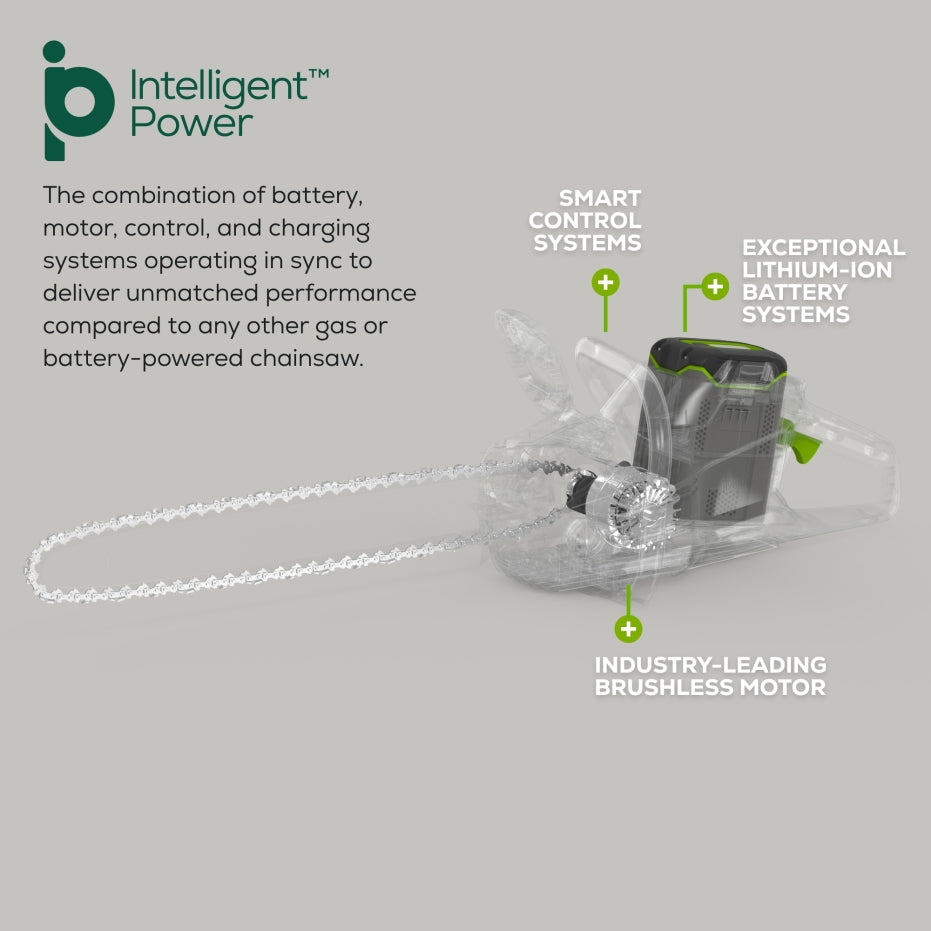 ip Intelligent™ Power

The combination of battery, motor, control, and charging systems operating in sync to deliver unmatched performance compared to any other gas or battery-powered chainsaw.

SMART CONTROL SYSTEMS

EXCEPTIONAL LITHIUM-ION BATTERY SYSTEMS

INDUSTRY-LEADING BRUSHLESS MOTOR