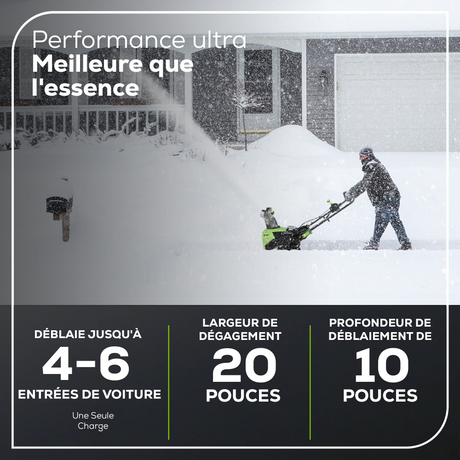 Performance ultra
Meilleure que l'essence

DÉBLAIE JUSQU'À
4-6
ENTRÉES DE VOITURE
Une Seule Charge

LARGEUR DE DÉGAGEMENT
20
POUCES

PROFONDEUR DE DÉBLAIEMENT DE
10
POUCES