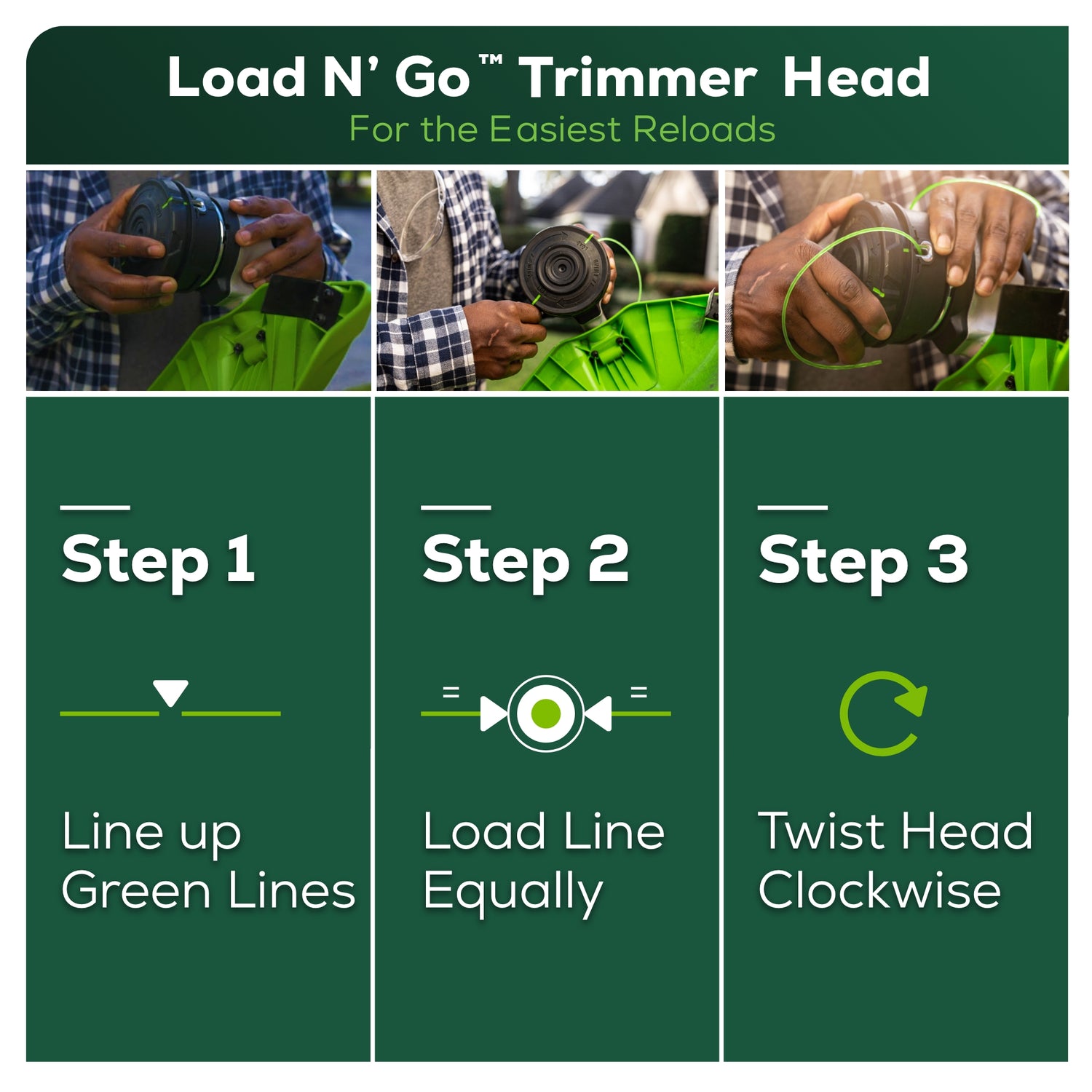 Load N' Go™ Trimmer Head
For the Easiest Reloads

Step 1

Line up Green Lines

Step 2

Load Line Equally

Step 3

Twist Head Clockwise